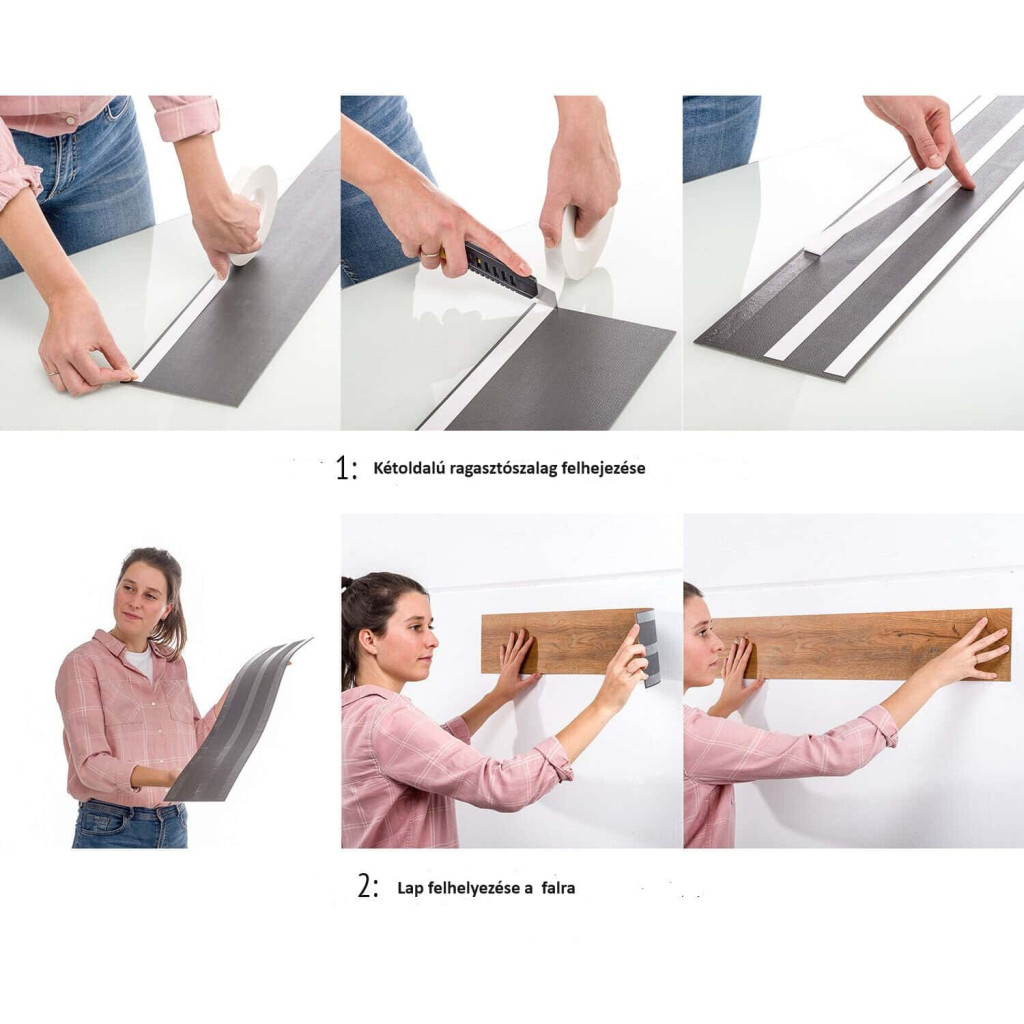 1: Kétoldalú ragasztószalag felhejezése

2: Lap felhelyezése a falra