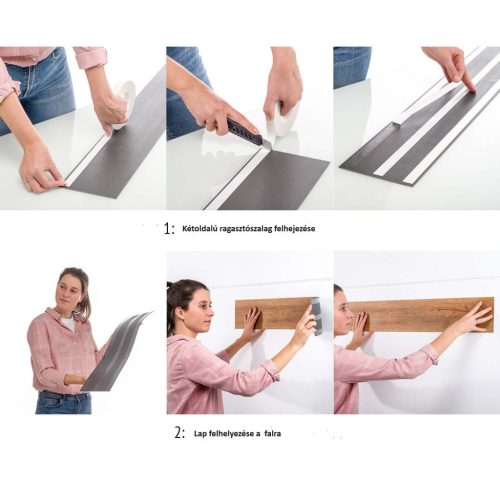 1: Kétoldalú ragasztószalag felhejezése

2: Lap felhelyezése a falra